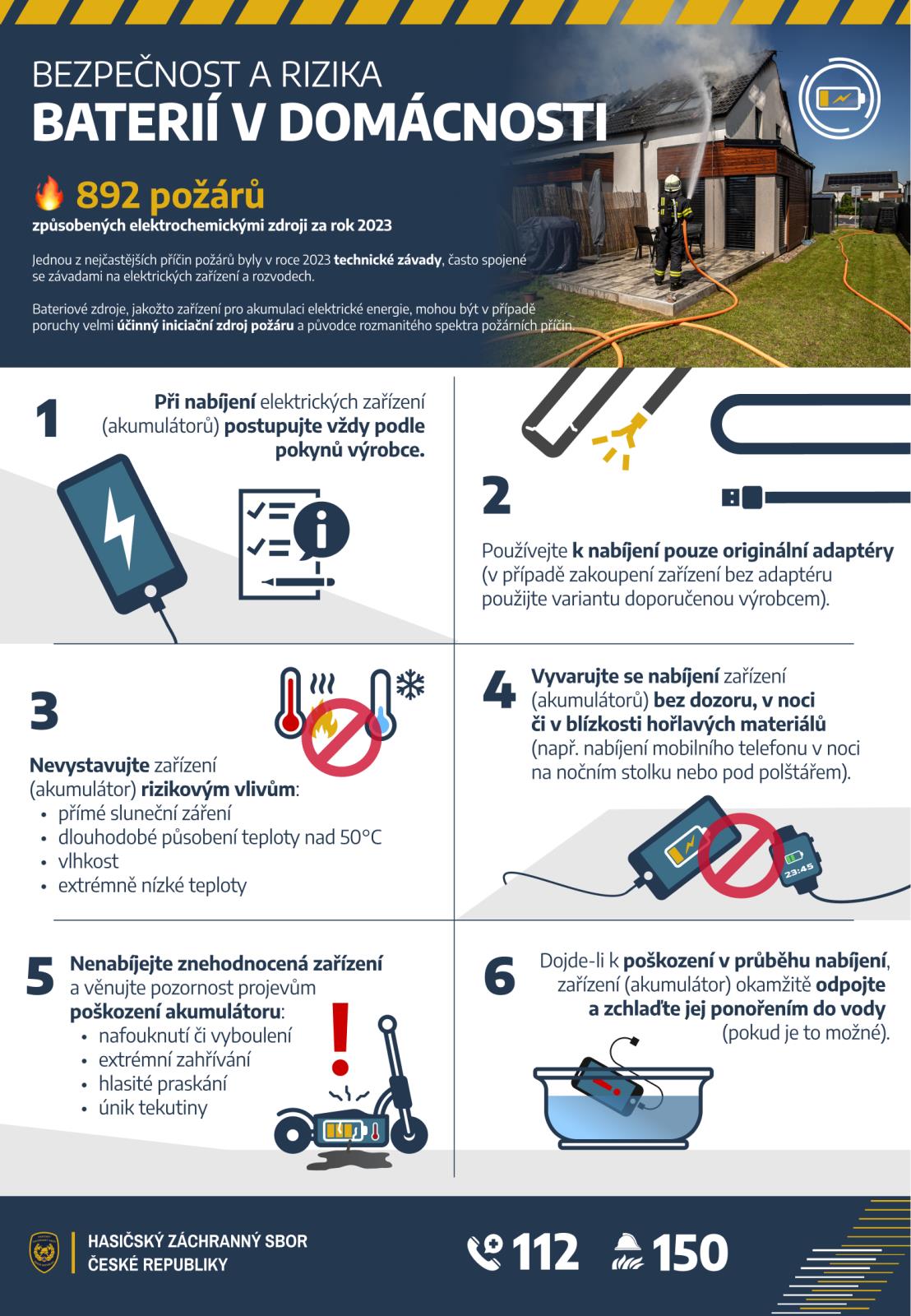 BEZPEČNOST A RIZIKA
BATERIÍ V DOMÁCNOSTI

892 požárů
způsobených elektrochemickými zdroji za rok 2023

Jednou z nejčastějších příčin požárů byly v roce 2023 technické závady, často spojené se závadami na elektrických zařízení a rozvodech.

Bateriové zdroje, jakožto zařízení pro akumulaci elektrické energie, mohou být v případě poruchy velmi účinný iniciační zdroj požáru a původce rozmanitého spektra požárních příčin.

1
Při nabíjení elektrických zařízení (akumulátorů) postupujte vždy podle pokynů výrobce.

2
Používejte k nabíjení pouze originální adaptéry (v případě zakoupení zařízení bez adaptéru použijte variantu doporučenou výrobcem).

3
Nevystavujte zařízení (akumulátor) rizikovým vlivům:
• přímé sluneční záření
• dlouhodobé působení teploty nad 50°C
• vlhkost
• extrémně nízké teploty

4
Vyvarujte se nabíjení zařízení (akumulátorů) bez dozoru, v noci či v blízkosti hořlavých materiálů (např. nabíjení mobilního telefonu v noci na nočním stolku nebo pod polštářem).

23:45

5
Nenabíjejte znehodnocená zařízení a věnujte pozornost projevům poškození akumulátoru:
• nafouknutí či vyboulení
• extrémní zahřívání
• hlasité praskání
• únik tekutiny

6
Dojde-li k poškození v průběhu nabíjení, zařízení (akumulátor) okamžitě odpojte a zchlaďte jej ponořením do vody (pokud je to možné).

HASIČSKÝ ZÁCHRANNÝ SBOR
ČESKÉ REPUBLIKY

112 150