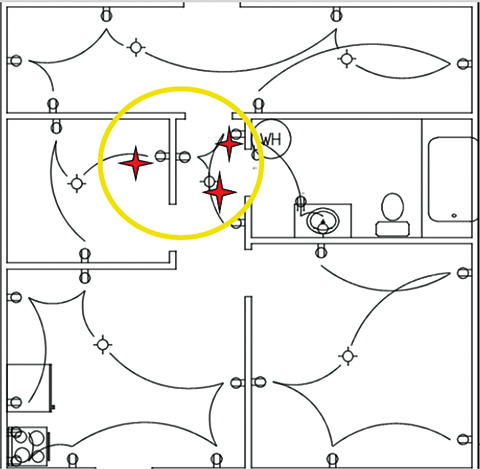 WH