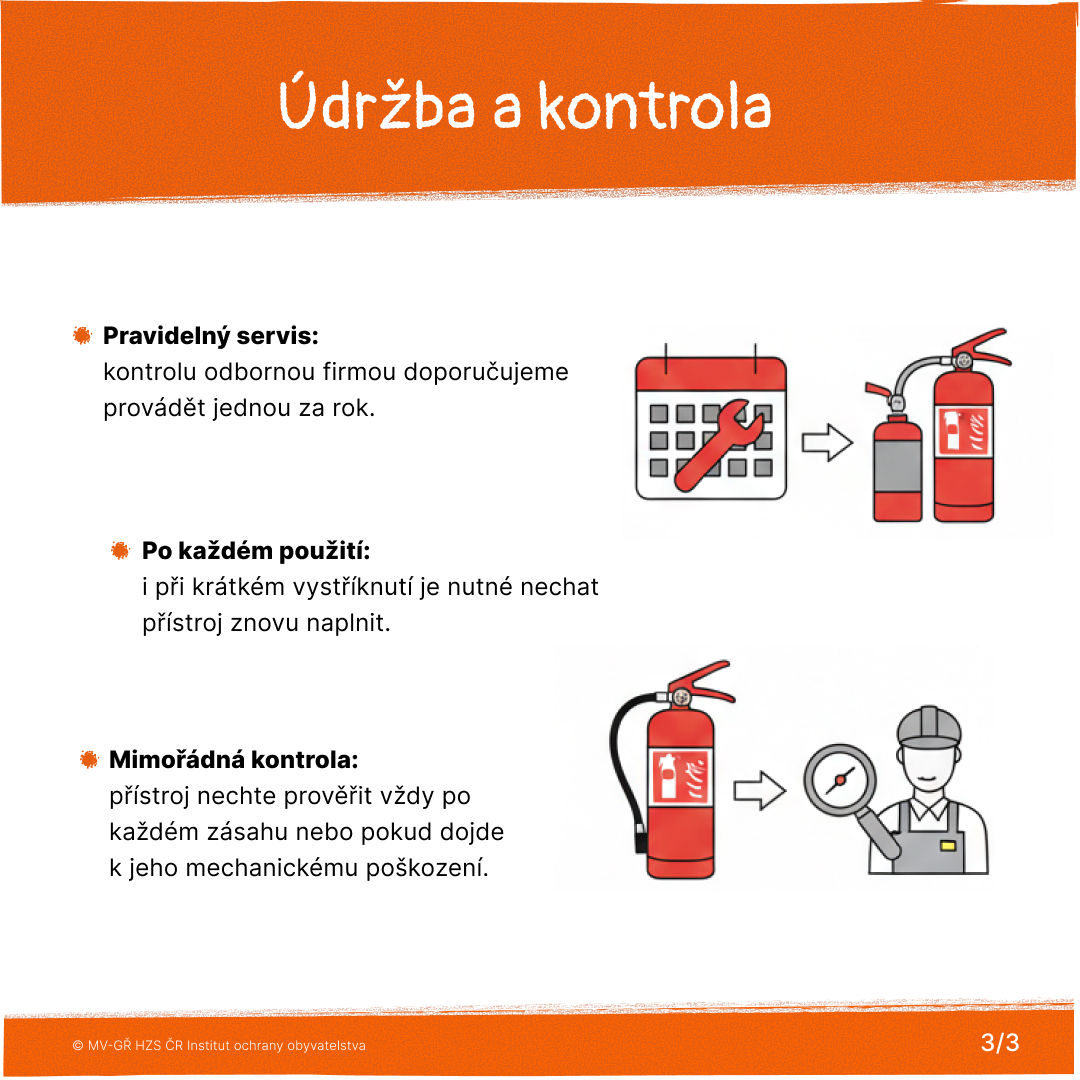 Údržba a kontrola

Pravidelný servis:
kontrolu odbornou firmou doporučujeme provádět jednou za rok.

Po každém použití:
i při krátkém vystříknutí je nutné nechat přístroj znovu naplnit.

Mimořádná kontrola:
přístroj nechte prověřit vždy po každém zásahu nebo pokud dojde k jeho mechanickému poškození.

© MV-GŘ HZS ČR Institut ochrany obyvatelstva

3/3