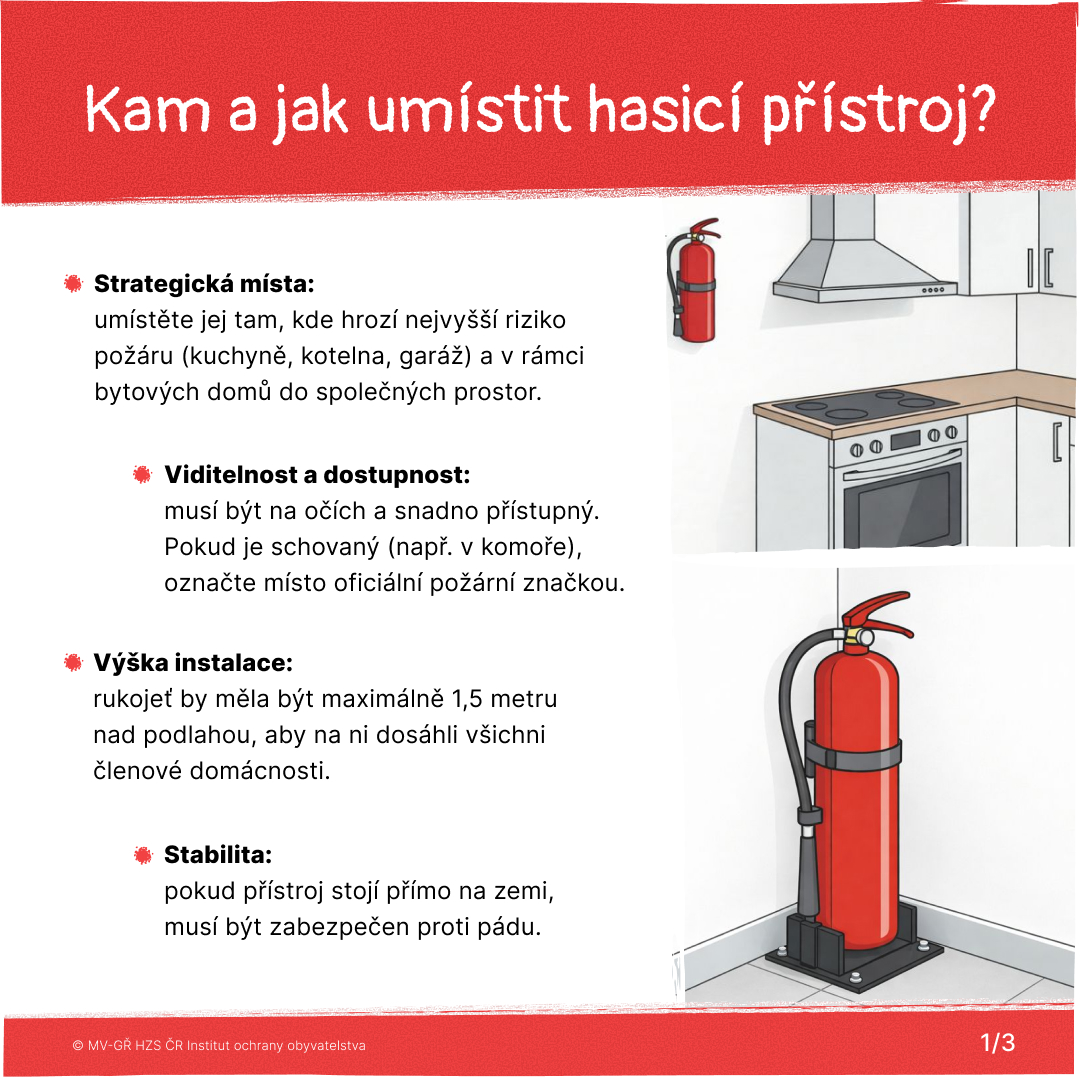 Kam a jak umístit hasicí přístroj?

Strategická místa:
umístěte jej tam, kde hrozí nejvyšší riziko požáru (kuchyně, kotelna, garáž) a v rámci bytových domů do společných prostor.

Viditelnost a dostupnost:
musí být na očích a snadno přístupný. Pokud je schovaný (např. v komoře), označte místo oficiální požární značkou.

Výška instalace:
rukojeť by měla být maximálně 1,5 metru nad podlahou, aby na ni dosáhli všichni členové domácnosti.

Stabilita:
pokud přístroj stojí přímo na zemi, musí být zabezpečen proti pádu.

© MV-GŘ HZS ČR Institut ochrany obyvatelstva

1/3