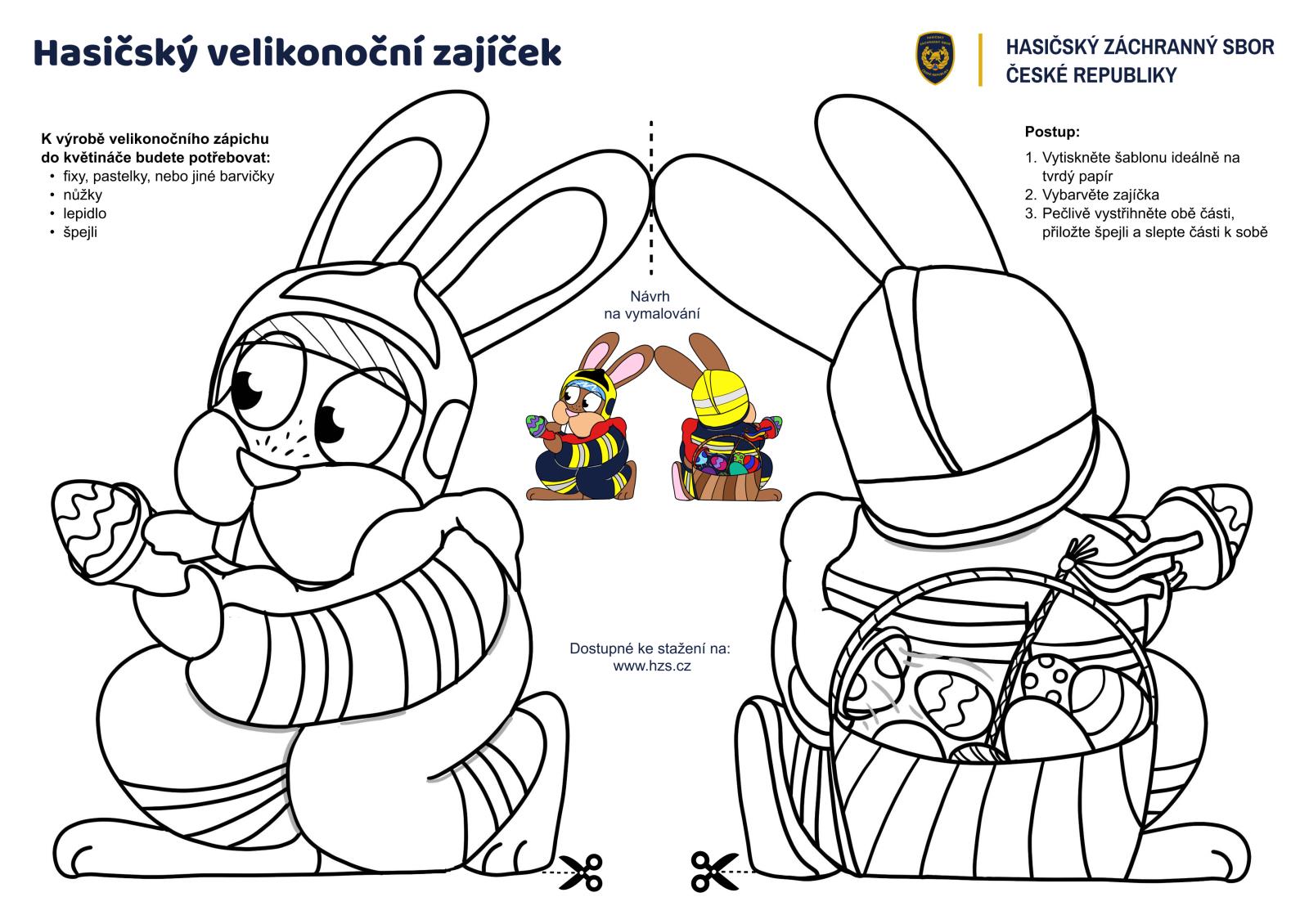 Hasičský velikonoční zajíček

HASIČSKÝ ZÁCHRANNÝ SBOR ČESKÉ REPUBLIKY

K výrobě velikonočního zápichu do květináče budete potřebovat:
• fixy, pastelky, nebo jiné barvičky
• nůžky
• lepidlo
• špejli

Postup:
1. Vytiskněte šablonu ideálně na tvrdý papír
2. Vybarvěte zajíčka
3. Pečlivě vystřihněte obě části, přiložte špejli a slepte části k sobě

Návrh na vymalování

Dostupné ke stažení na: www.hzs.cz